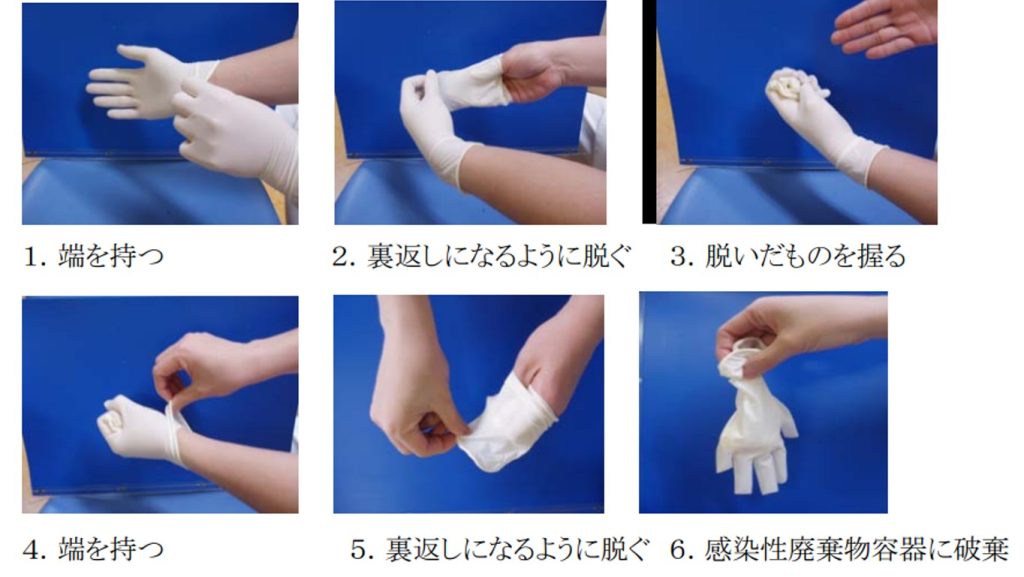 1. 端を持つ

2. 裏返しになるように脱ぐ

3. 脱いだものを握る

4. 端を持つ

5. 裏返しになるように脱ぐ

6. 感染性廃棄物容器に破棄